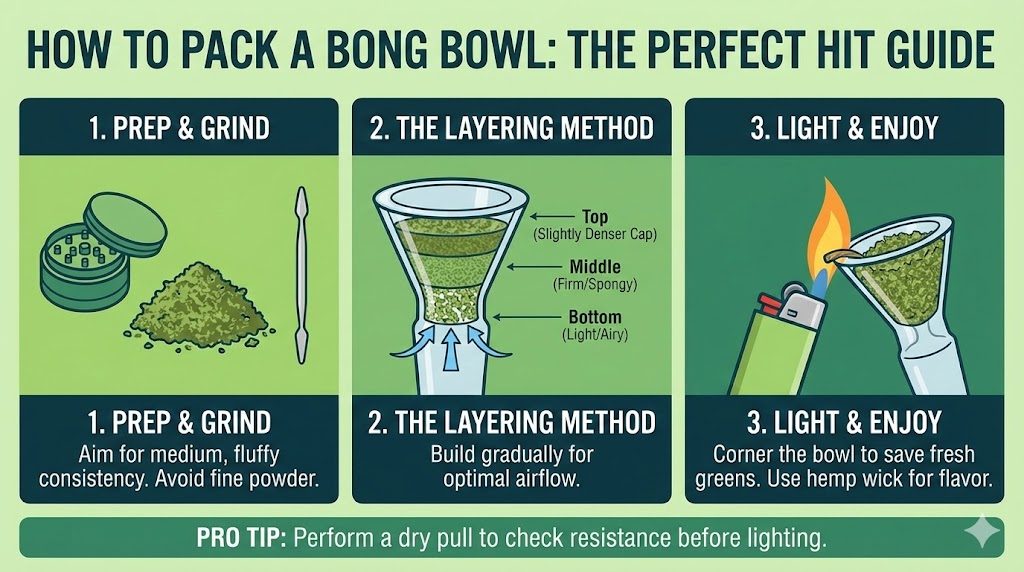 HOW TO PACK A BONG BOWL: THE PERFECT HIT GUIDE

1. PREP & GRIND

1. PREP & GRIND
Aim for medium, fluffy consistency. Avoid fine powder.

2. THE LAYERING METHOD

Top
(Slightly Denser Cap)

Middle
(Firm/Spongy)

Bottom
(Light/Airy)

2. THE LAYERING METHOD
Build gradually for optimal airflow.

3. LIGHT & ENJOY

3. LIGHT & ENJOY
Corner the bowl to save fresh greens. Use hemp wick for flavor.

PRO TIP: Perform a dry pull to check resistance before lighting.